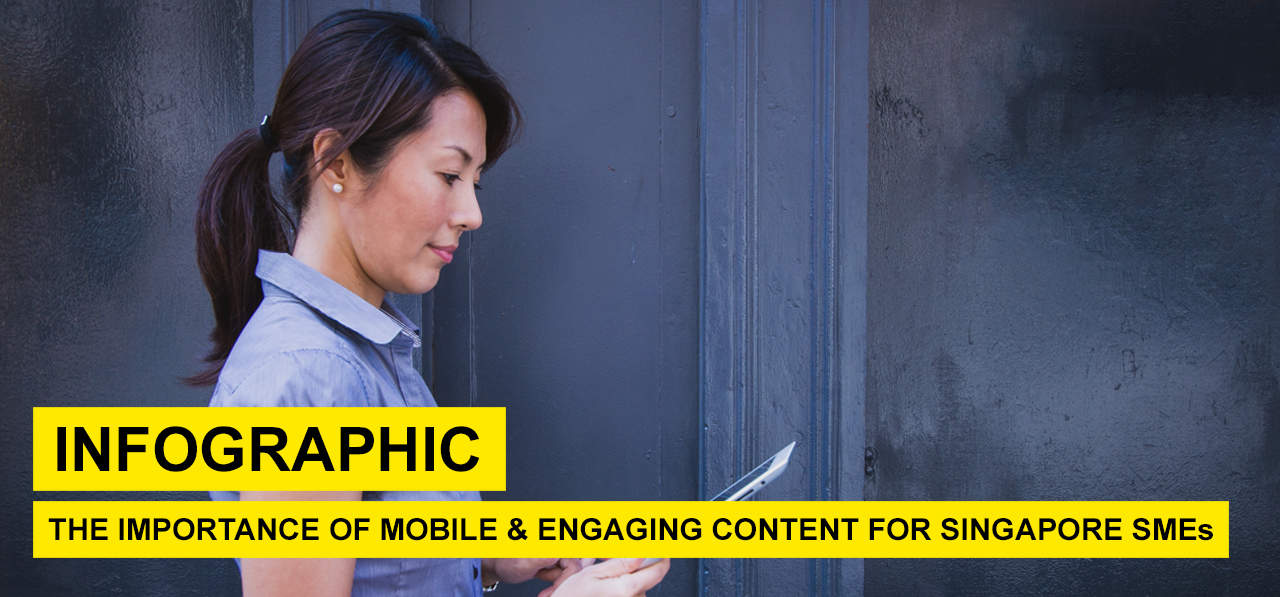 INFOGRAPHIC

THE IMPORTANCE OF MOBILE & ENGAGING CONTENT FOR SINGAPORE SMEs